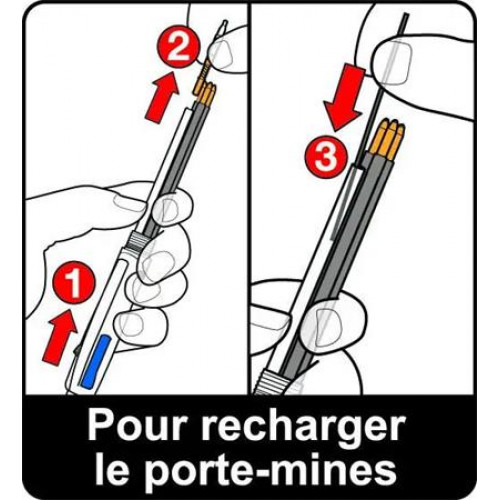 2

1

3

Pour recharger le porte-mines